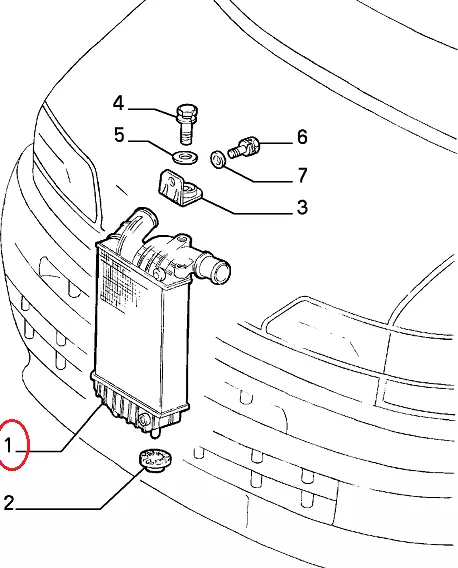 4
5
6
7
3
1
2