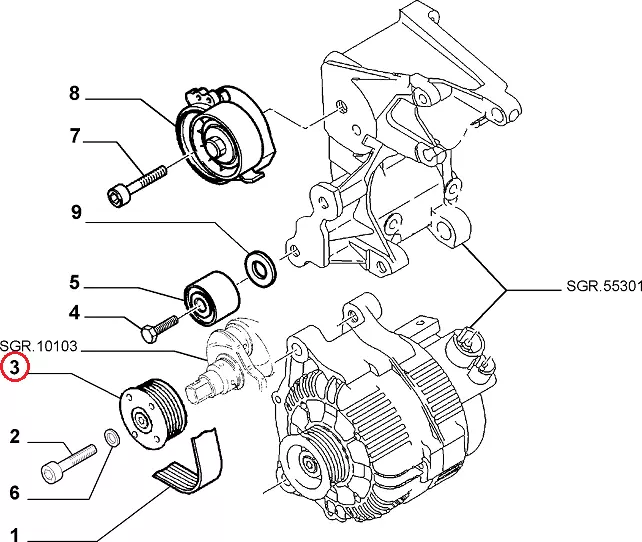 8
7
9
5
4
SGR.10103
3
2
6
1
SGR.55301