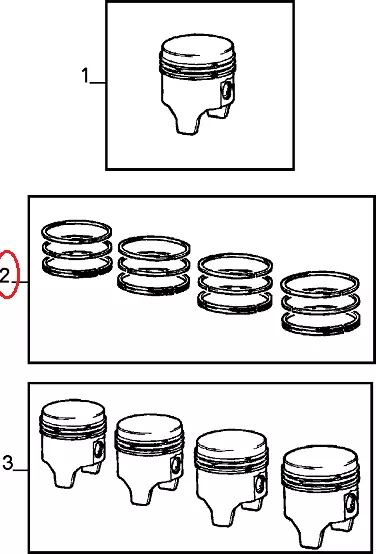 1

2

3