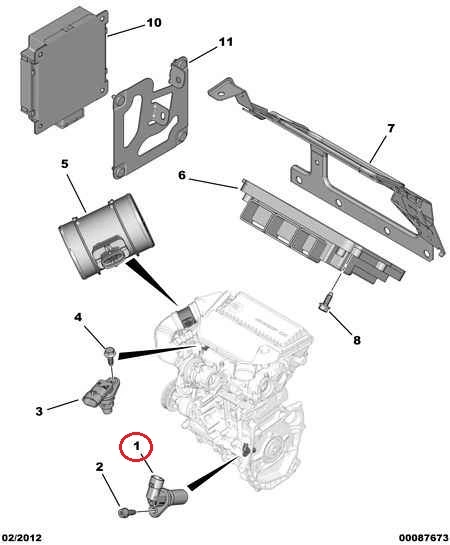 10

11

7

5

6

8

4

3

1

2

02/2012

00087673