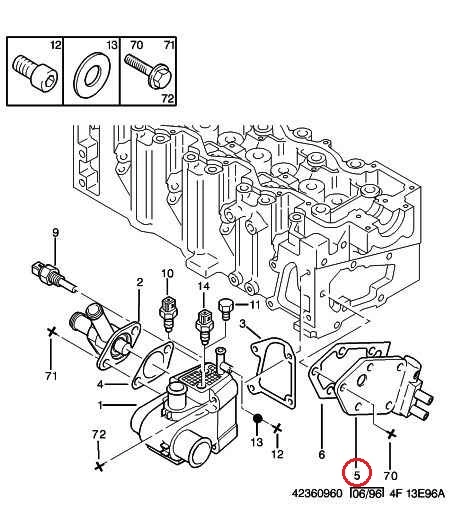 12
13
70
71
72

9
2
10
14
11
3
71
4
1
72
13
12
6
5
70

42360960 06/96 4F 13E96A