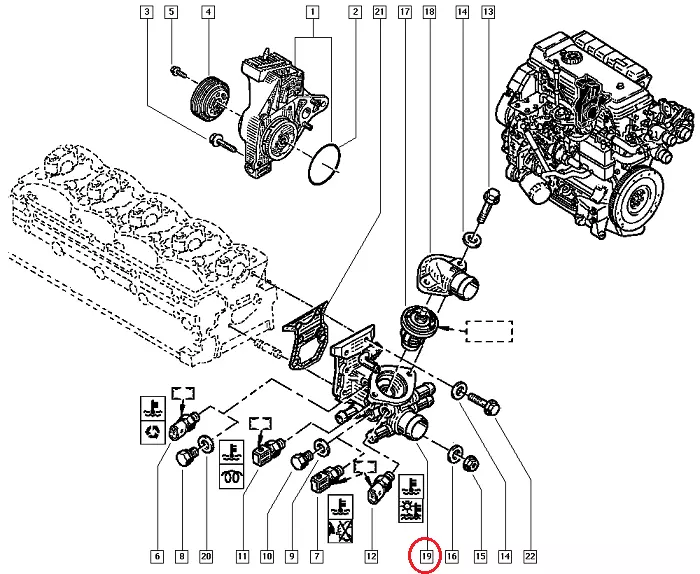 3
5
4
1
2
21
17
18
14
13
6
8
20
11
10
9
7
12
19
16
15
14
22