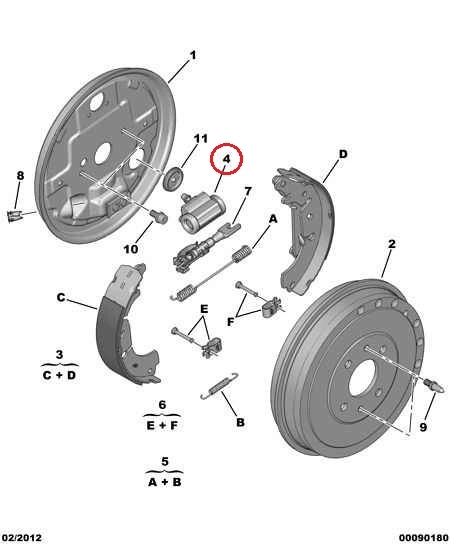 1

11

4

D

8

7

A

10

2

C

E

F

3
C + D

6
E + F

B

9

5
A + B

02/2012

00090180