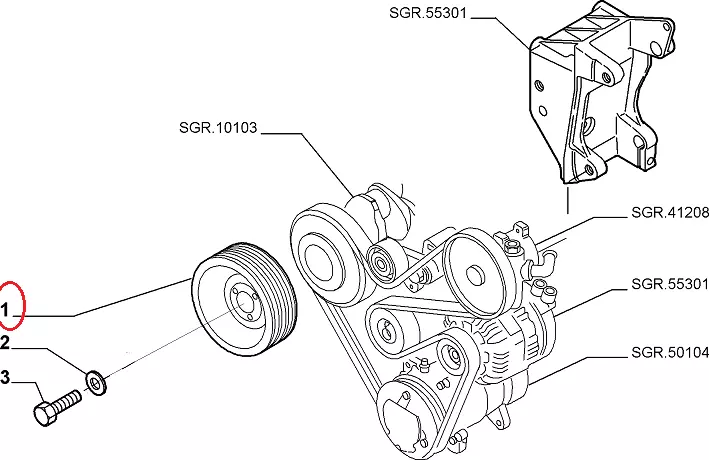 SGR.55301

SGR.10103

SGR.41208

SGR.55301

SGR.50104

1

2

3