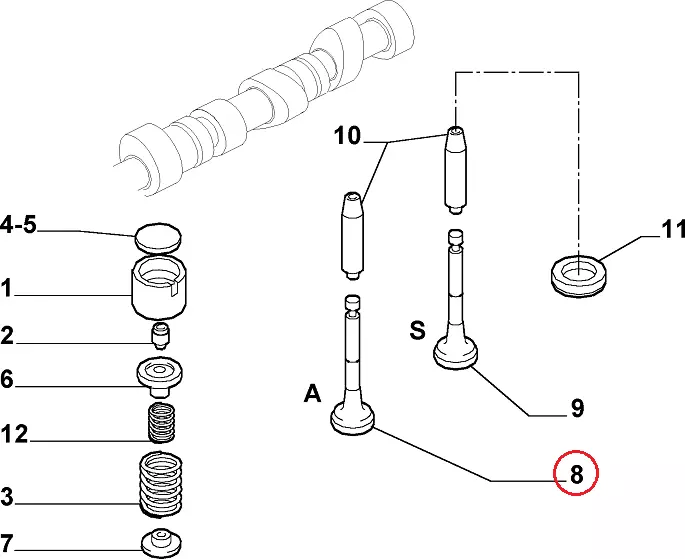 10

4-5

11

1

2

S

6

A

9

12

8

3

7