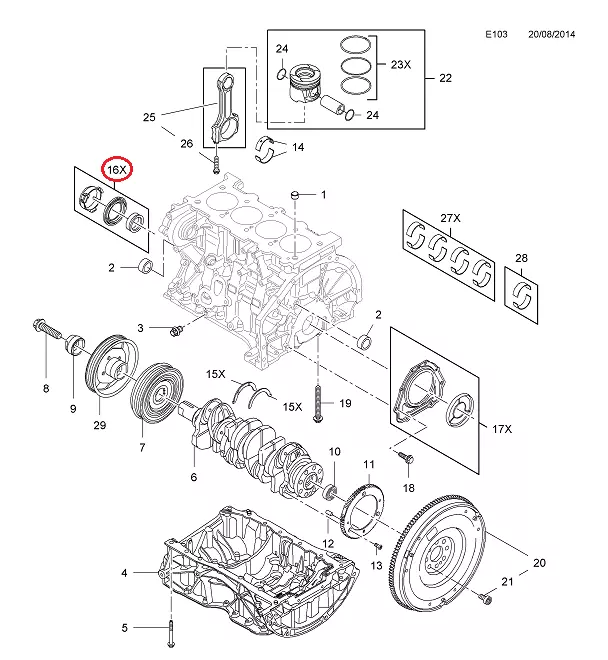 E103 20/08/2014

24
23X
22
24
25
26
14
16X
1
27X
28
2
2
3
8
9
29
7
15X
15X
19
17X
6
10
11
18
12
13
20
21
4
5