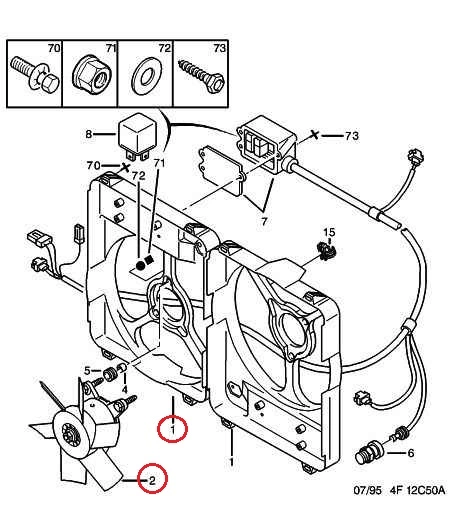 70
71
72
73

8
73
70
72
71
7
15
5
4
1
1
6
2

07/95 4F 12C50A