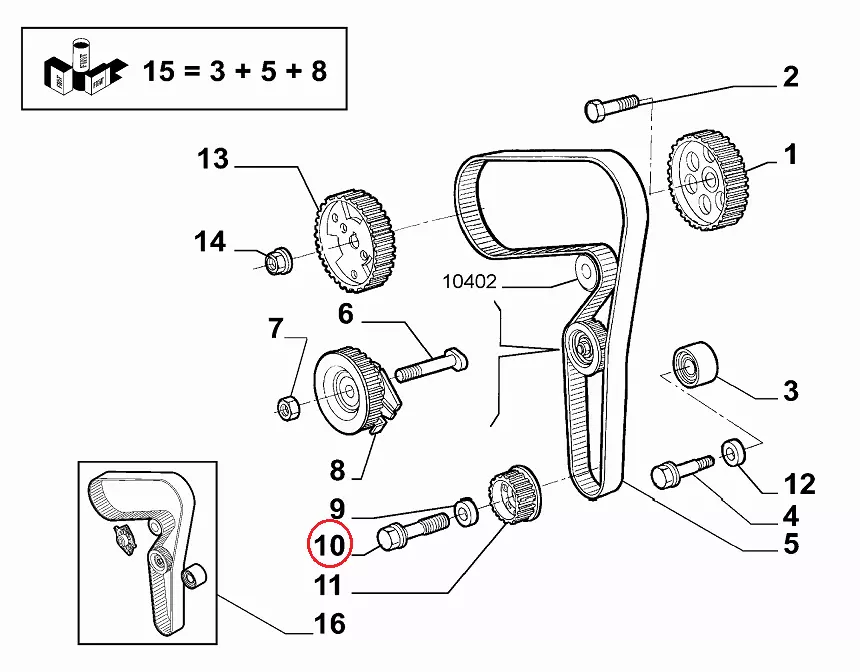 15 = 3 + 5 + 8

2
1
13
14
10402
6
7
3
8
12
9
4
10
5
11
16