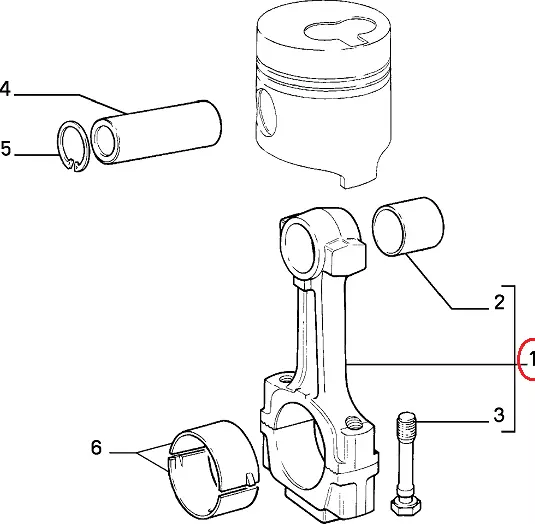 4
5
2
1
3
6