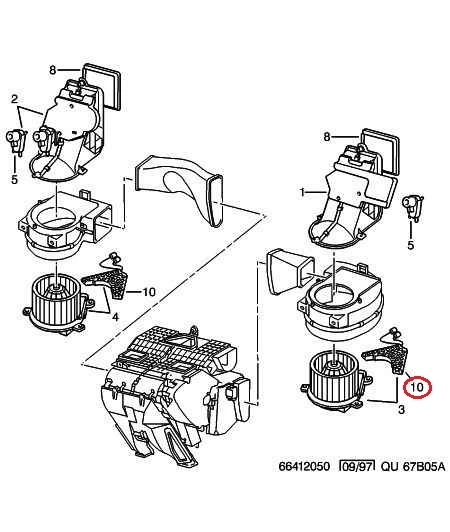 8
2
5
10
4
8
1
5
10
3
66412050 09/97 QU 67B05A