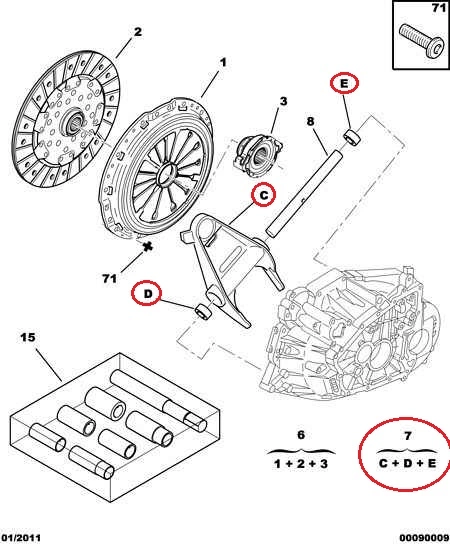 71

2

1

E

3

8

C

71

D

15

6

1 + 2 + 3

7

C + D + E

01/2011

00090009