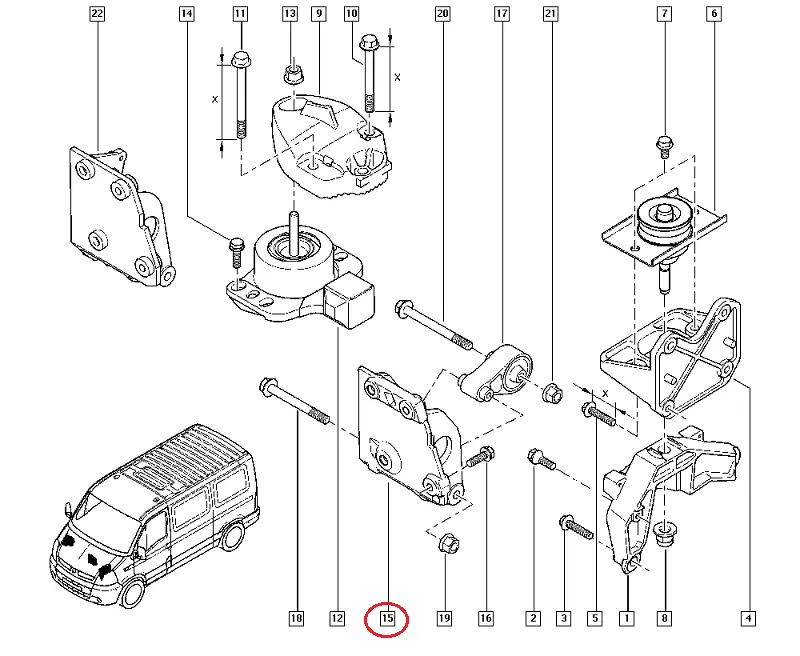 22
14
11
13
9
10
20
17
21
7
6
X
X
X
18
12
15
19
16
2
3
5
1
8
4