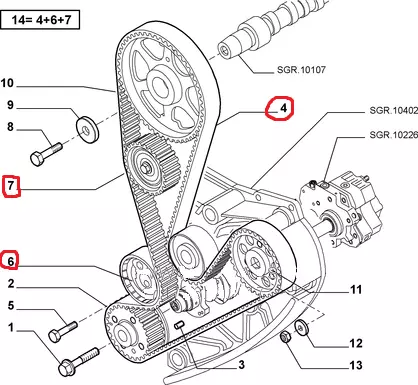 14= 4+6+7

SGR.10107

10

9

8

4

SGR.10402

SGR.10226

7

6

2

5

1

11

12

13

3