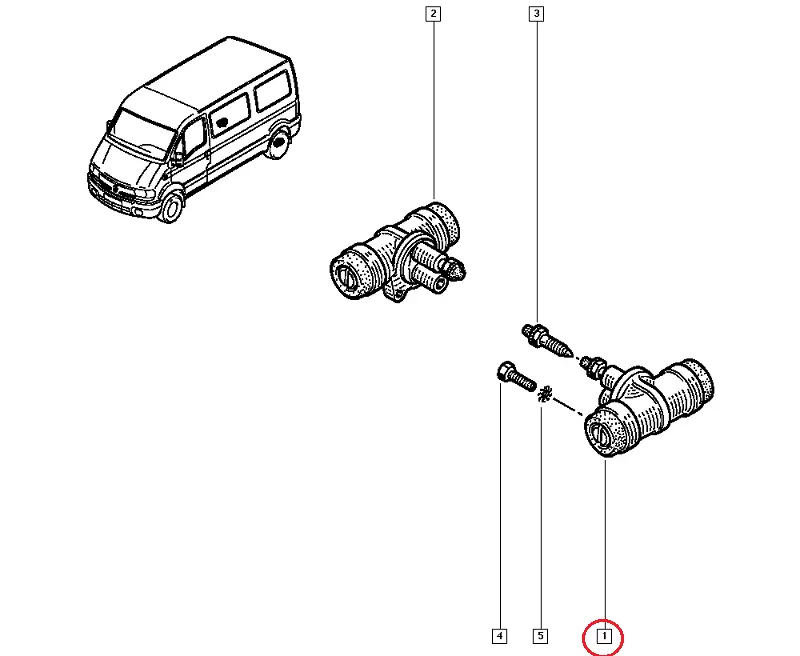 2
3
4
5
1