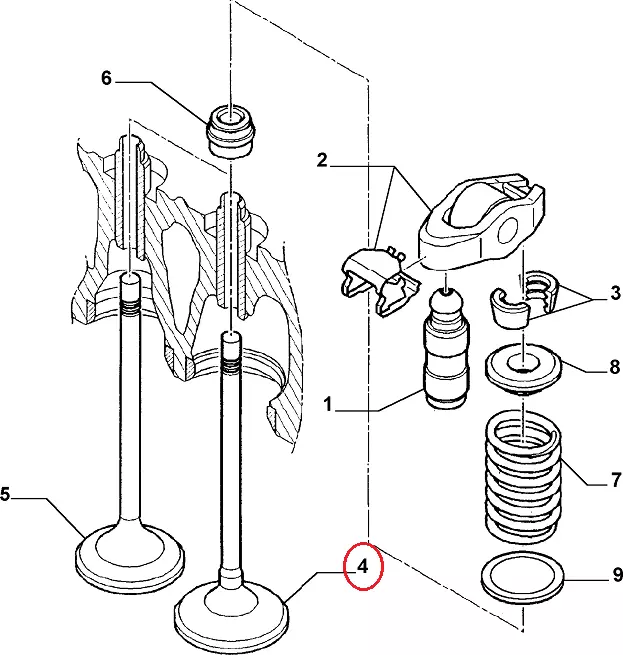 6
2
3
8
1
7
5
4
9