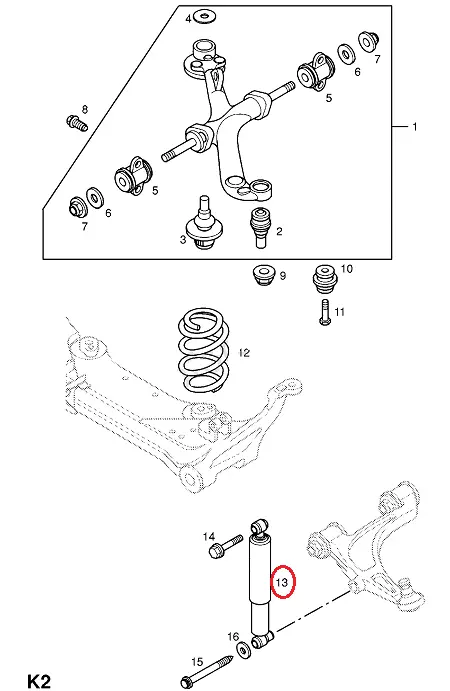 4
7
6
5
8
1
5
6
7
3
2
9
10
11
12
14
13
16
15
K2