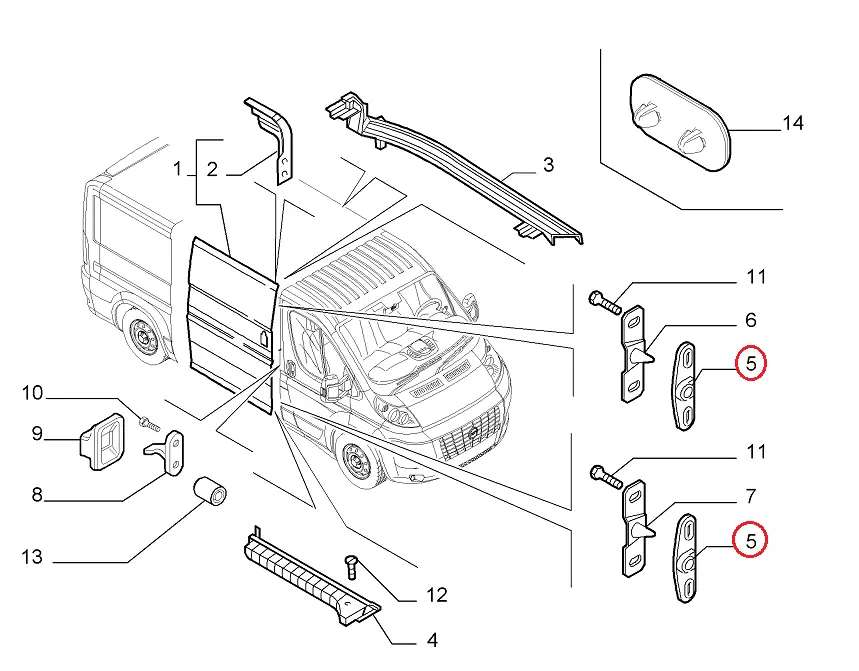 14
1
2
3
11
6
5
10
9
8
11
7
5
13
12
4