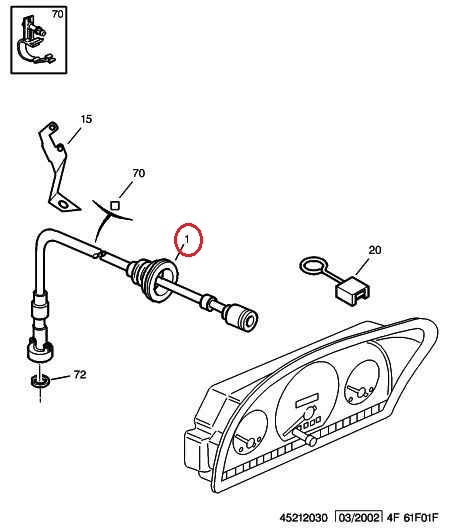 70

15

70

1

20

72

45212030 03/2002 4F 61F01F