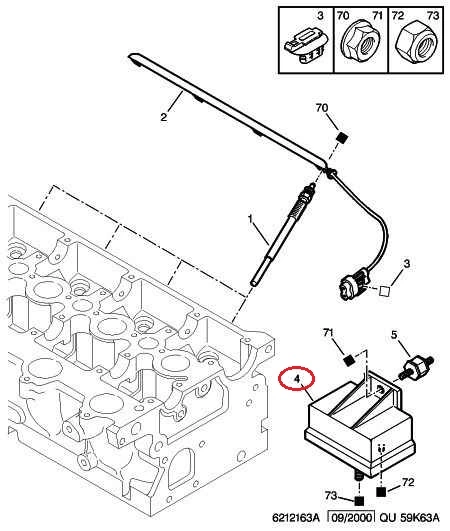 3
70
71
72
73
2
70
1
3
71
5
4
72
73
6212163A 09/2000 QU 59K63A