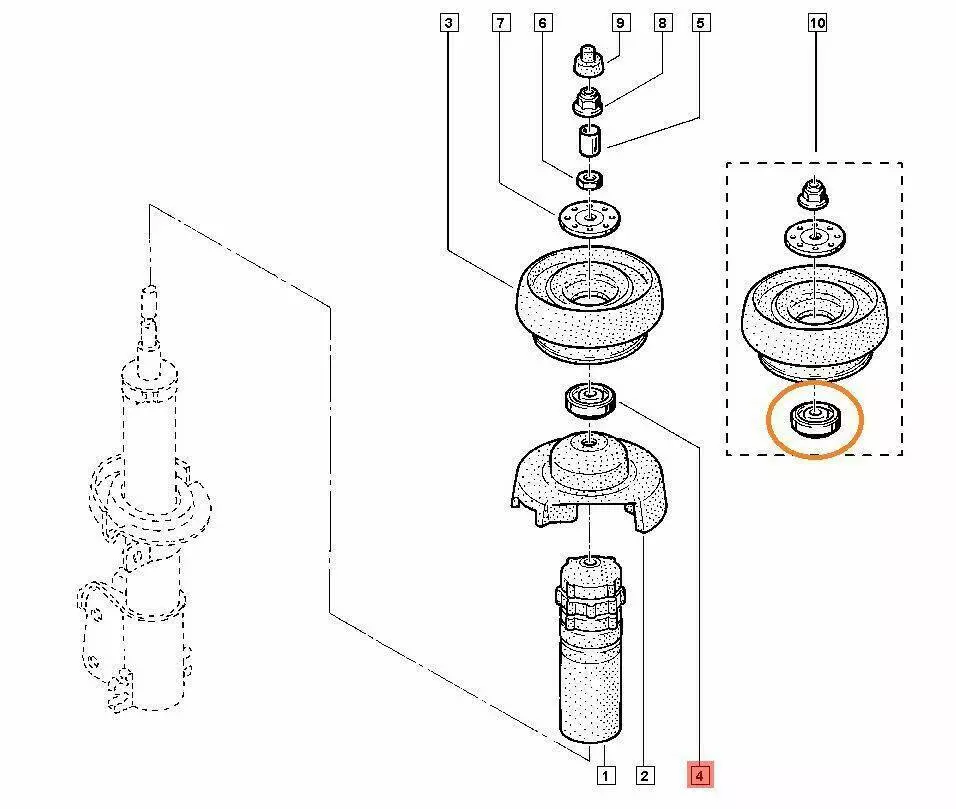 3 7 6 9 8 5 10

1 2 4