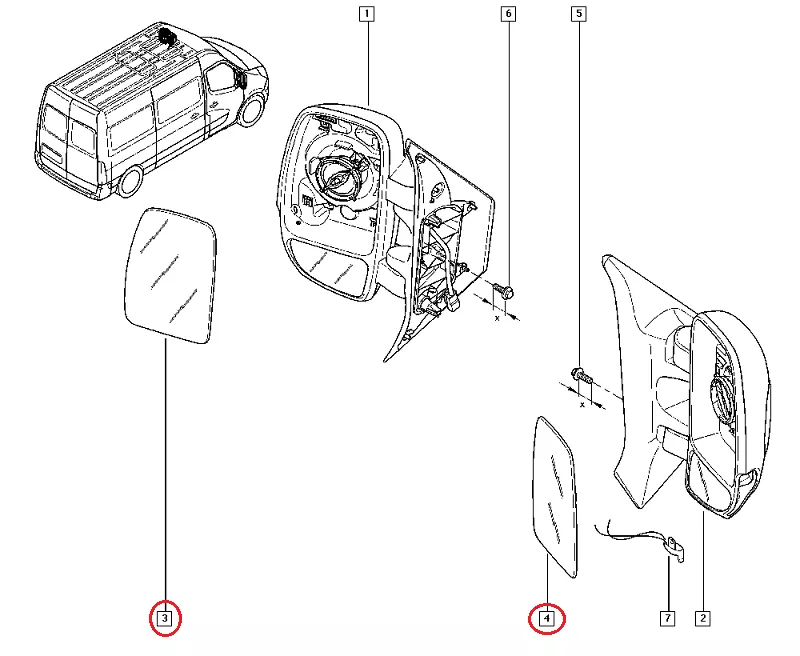 1
6
5
x
x
3
4
7
2