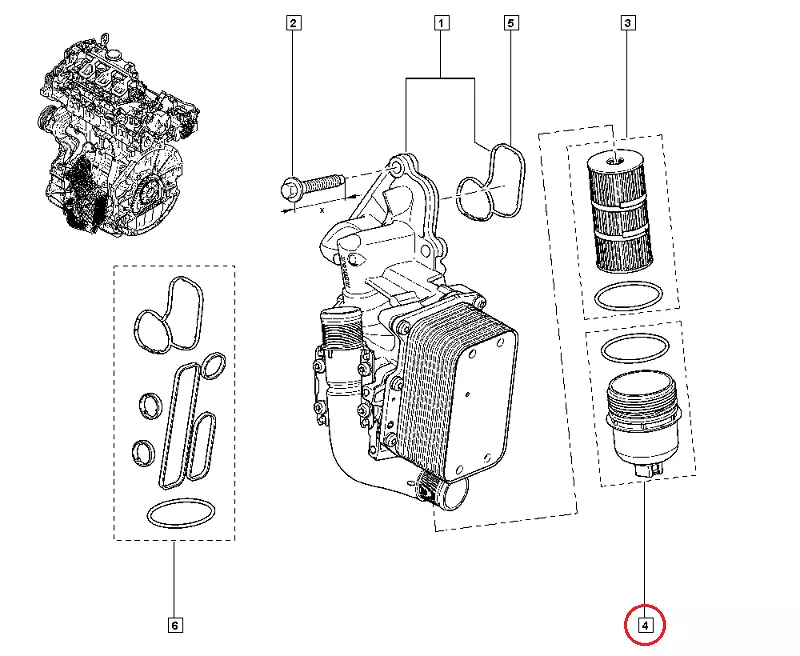 2
1
5
3
x
6
4