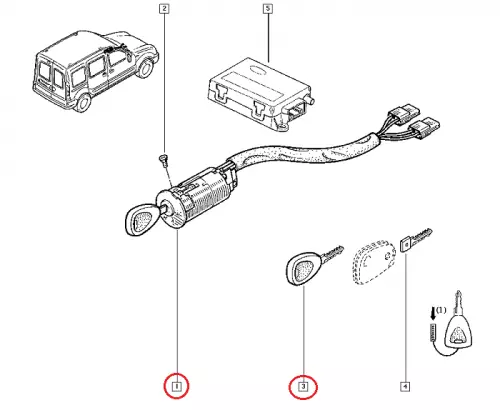 2
5
(1)
1
3
4