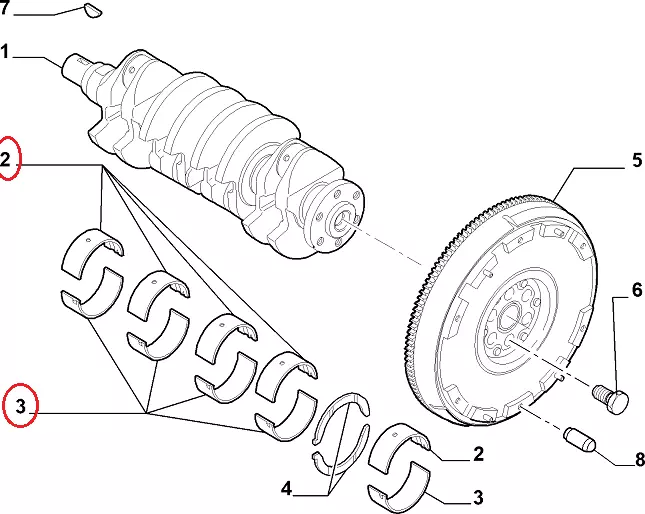 7
1
2
5
6
3
2
8
4
3