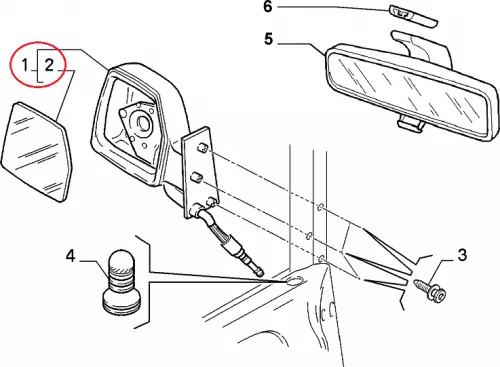 6
5
1
2
4
3