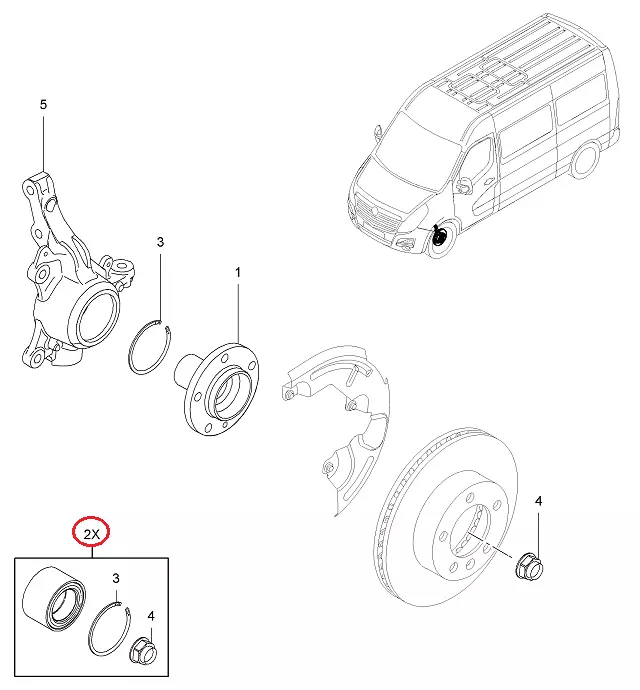 5

3

1

4

2X

3

4