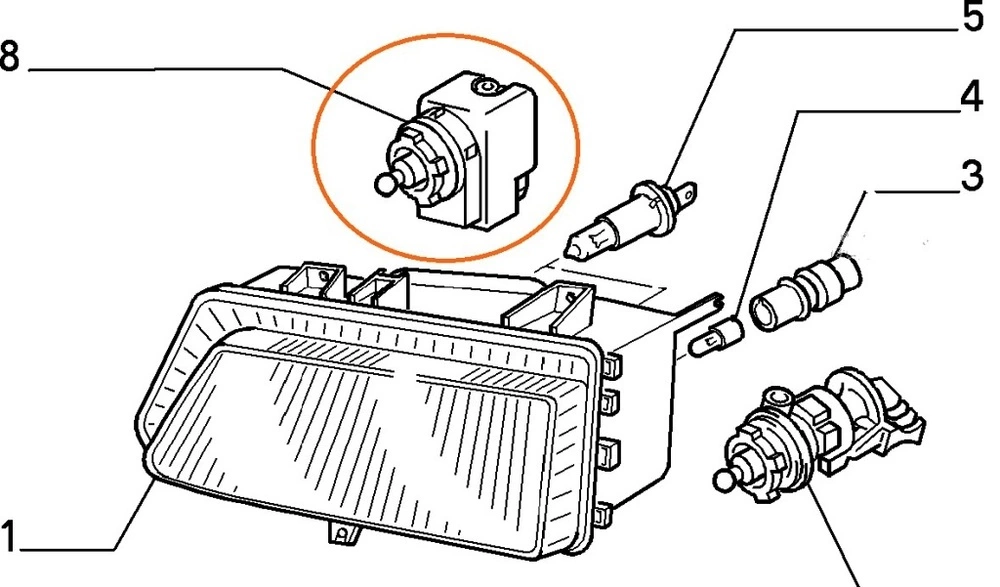 8
5
4
3
1