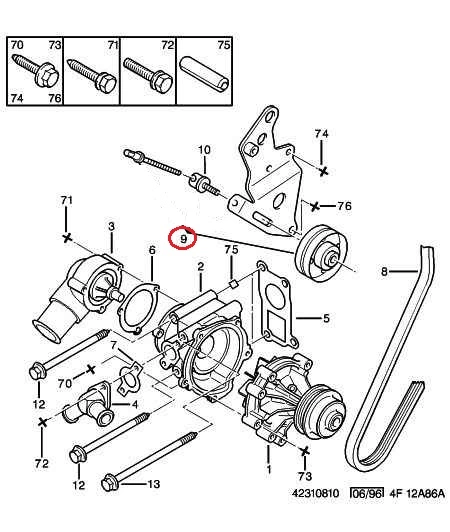 70 73 74 76 71 72 75

74
10
76
71
3
9
6
75
2
8
5
7
70
12
4
72
12
13
1
73

42310810 06/96 4F 12A86A