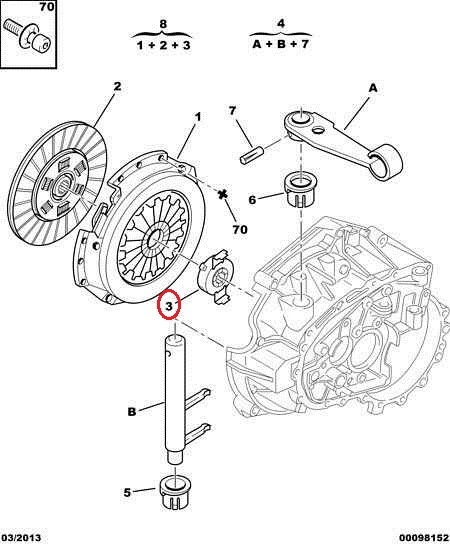 70

8
1 + 2 + 3

4
A + B + 7

2

1

7

A

6

70

3

B

5

03/2013

00098152