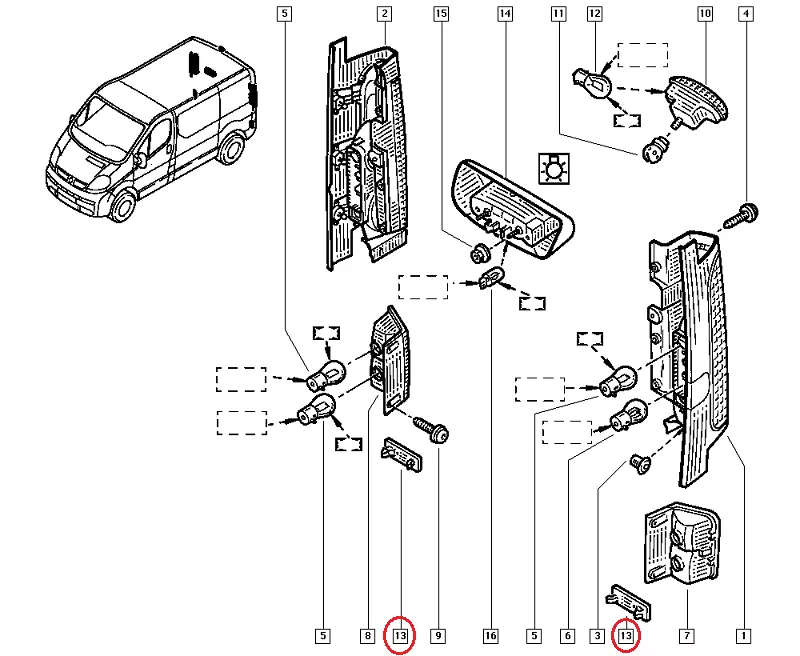 5
2
15
14
11
12
10
4
5
8
13
9
16
5
6
3
13
7
1