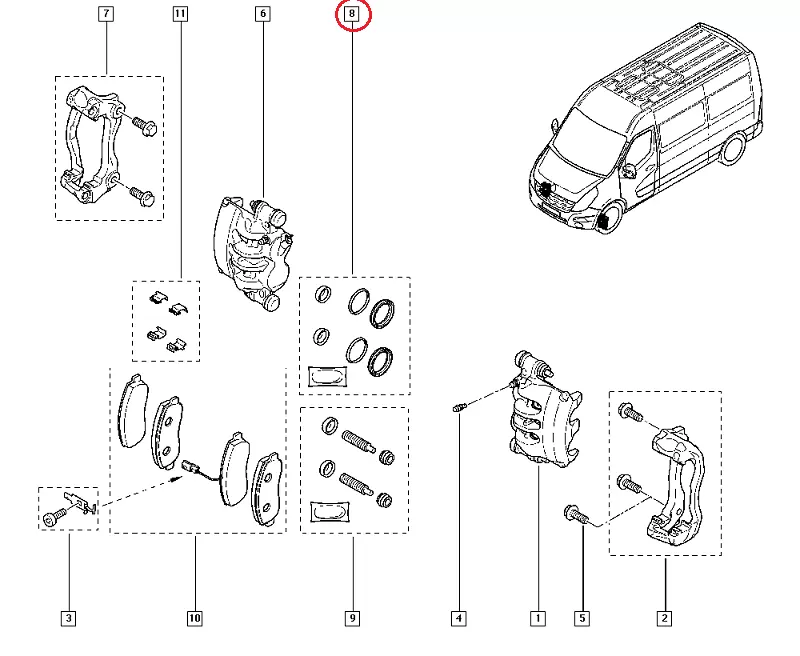 7
11
6
8
3
10
9
4
1
5
2