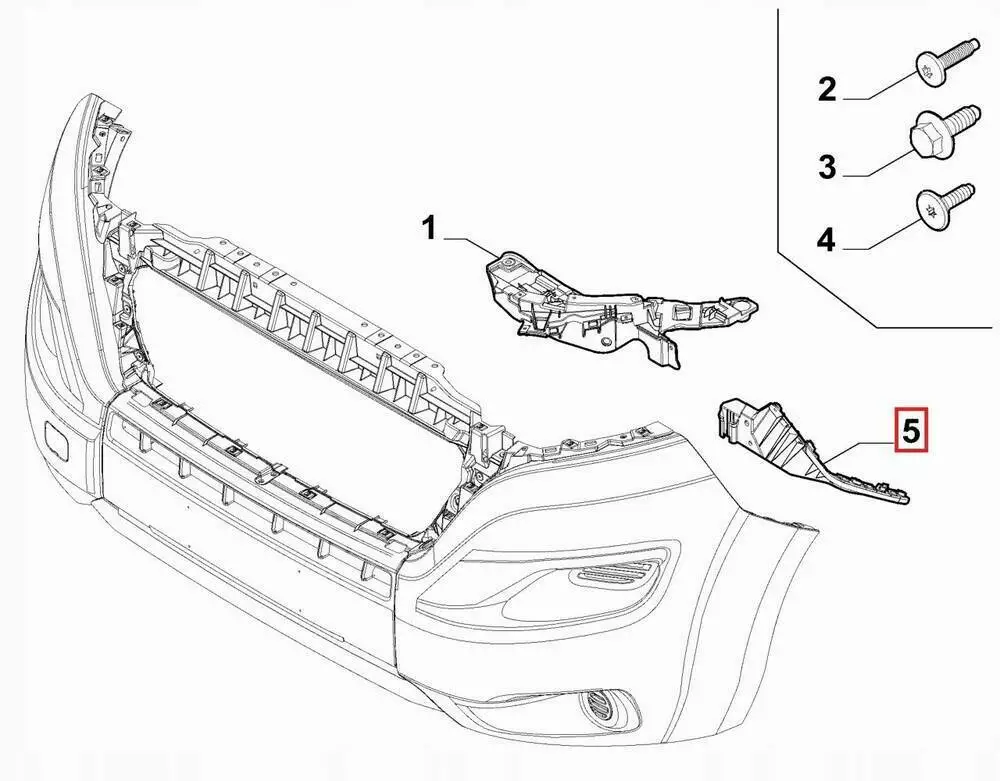 2
3
4
1
5