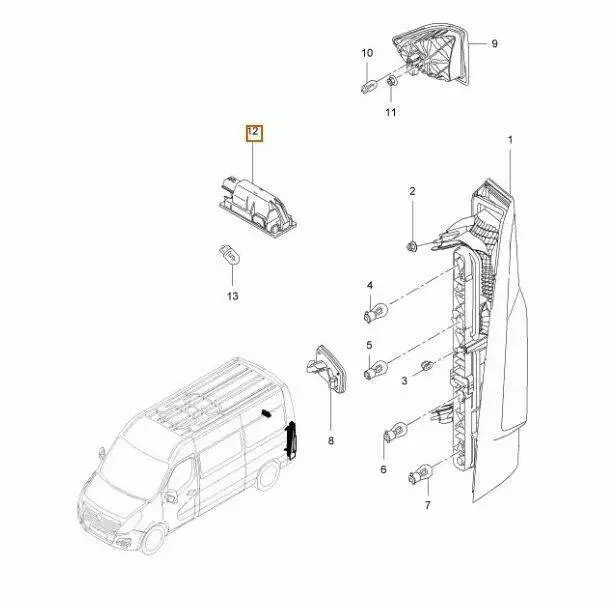 10
9
11
12
1
2
13
4
5
3
8
6
7