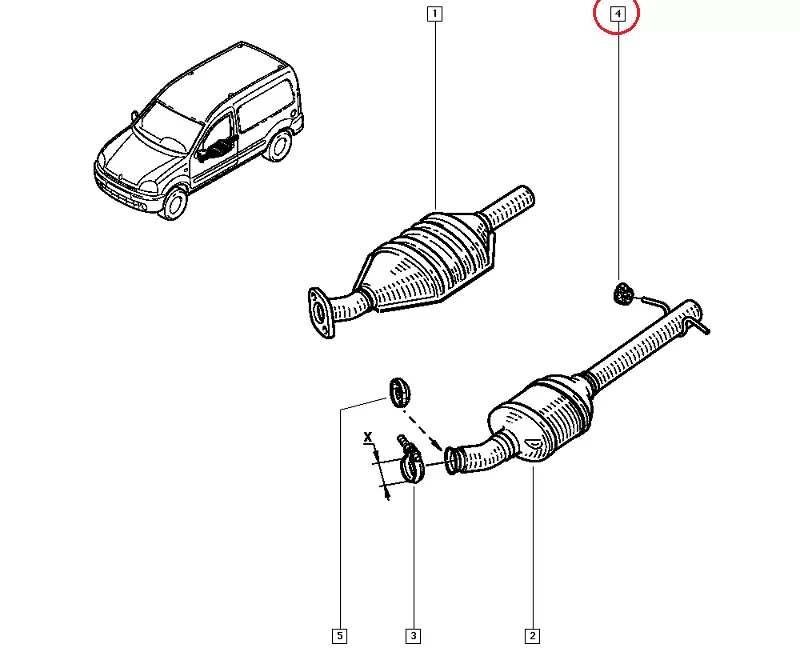 1
4
X
5
3
2