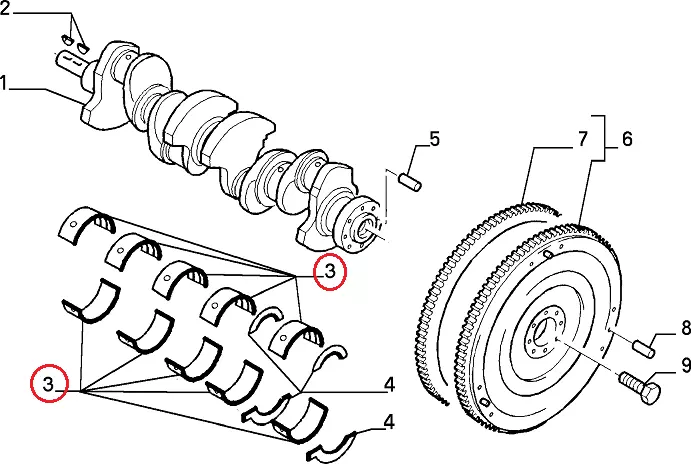 2
1
5
7
6
3
3
4
4
8
9