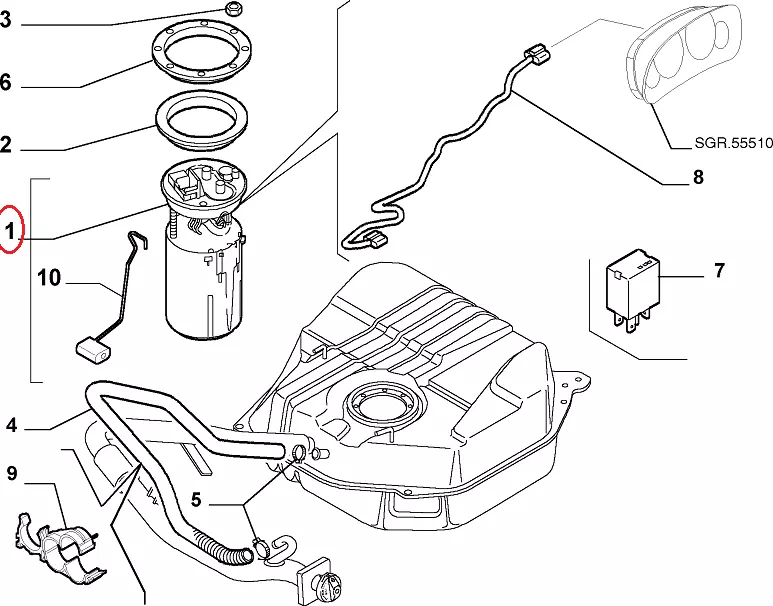 3
6
2
1
10
4
9
5
SGR.55510
8
7