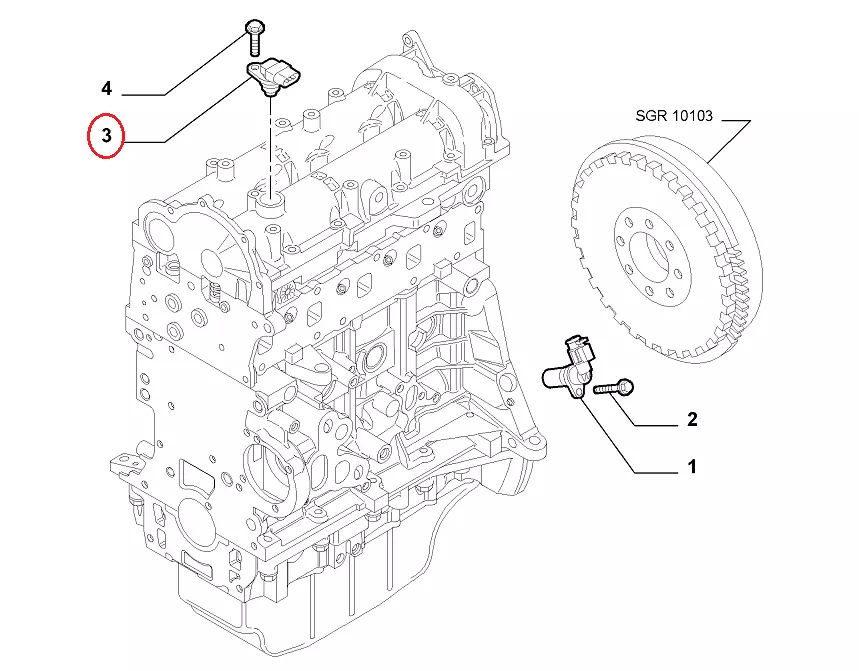 4

3

SGR 10103

2

1