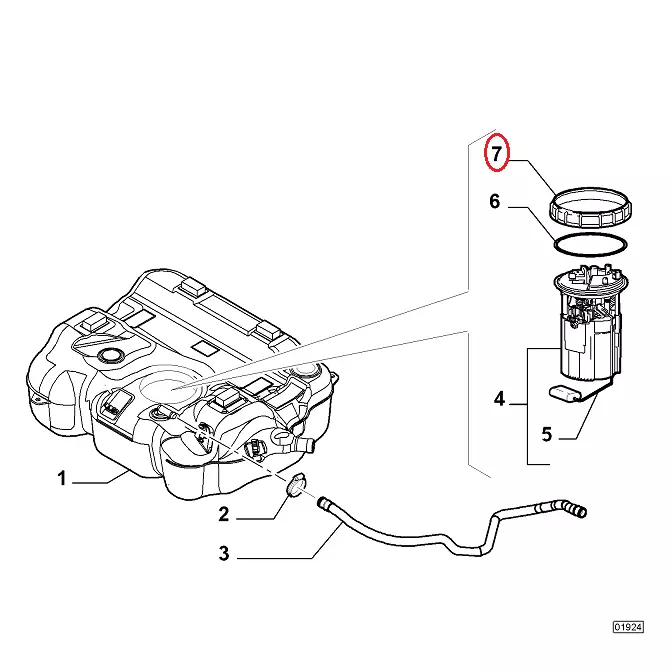 7
6
4
5
1
2
3
01924