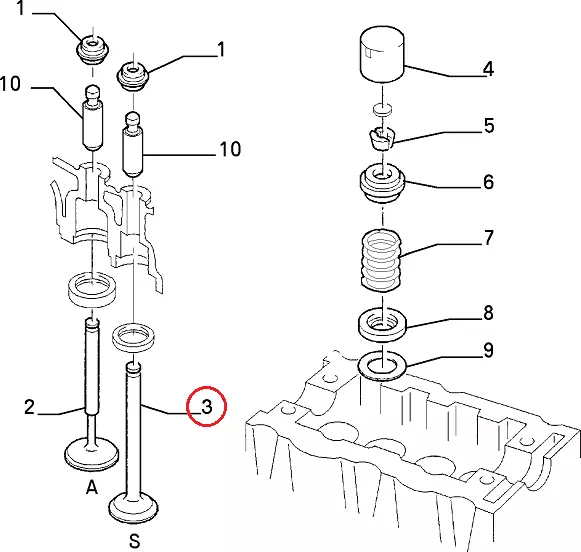 1
1
10
10
2
3
A
S
4
5
6
7
8
9