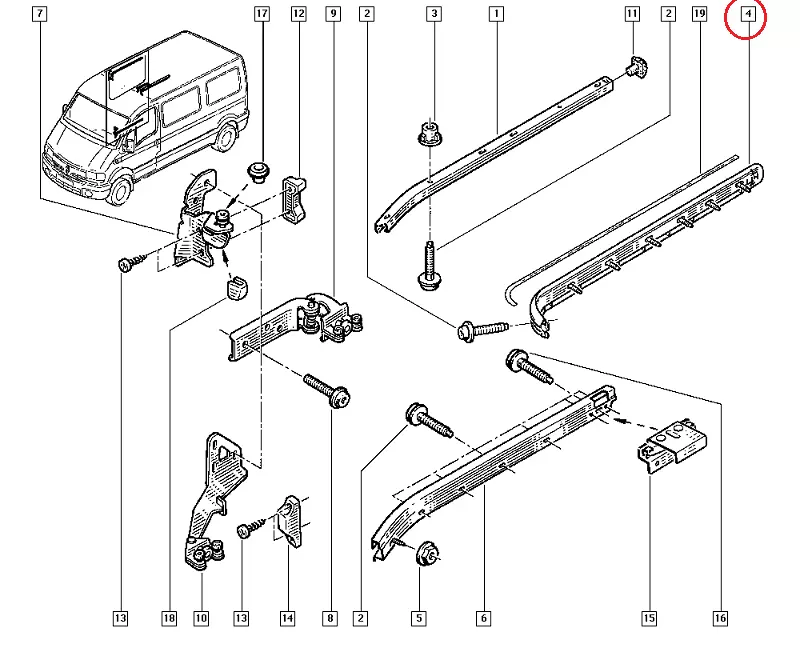 7
17
12
9
2
3
1
11
2
19
4
13
18
10
13
14
8
2
5
6
15
16