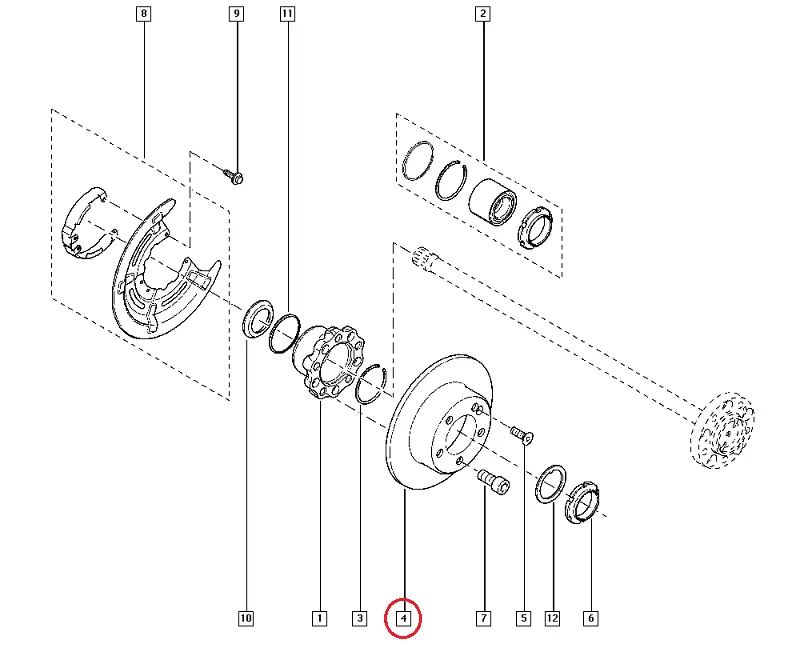 8
9
11
2
10
1
3
4
7
5
12
6