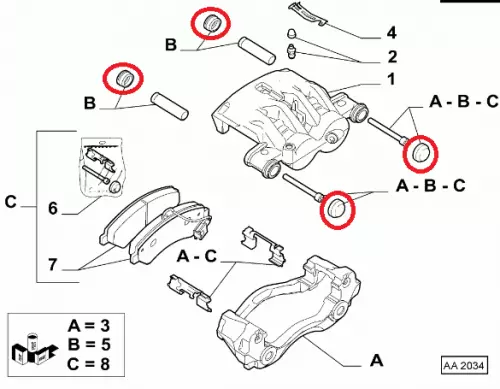 4
B
2
1
B
A - B - C
A - B - C
C
6
7
A - C
A = 3
B = 5
C = 8
A
AA 2034