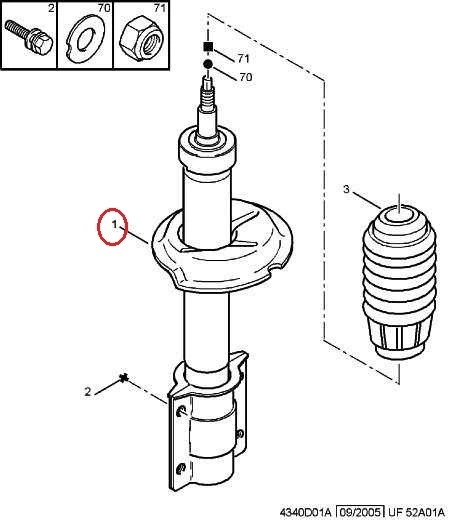 2
70
71
71
70
3
1
2
4340D01A 09/2005 UF 52A01A