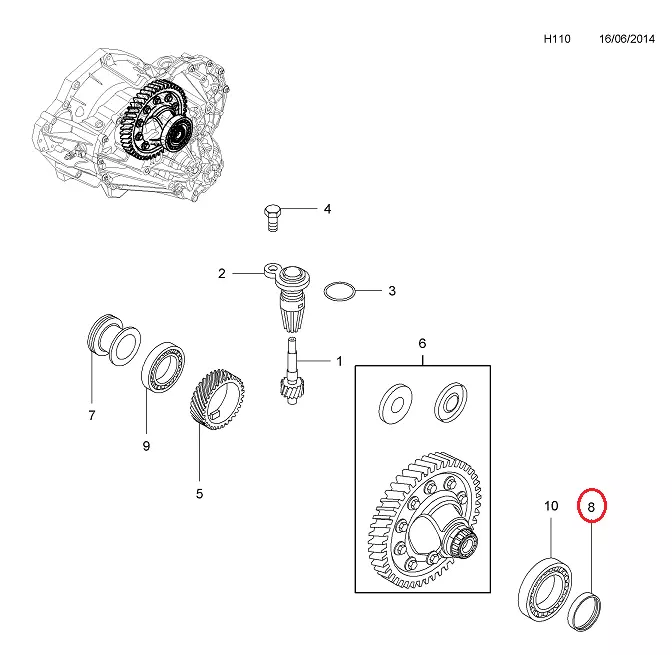 H110 16/06/2014

4

2

3

6

1

7

9

5

10

8