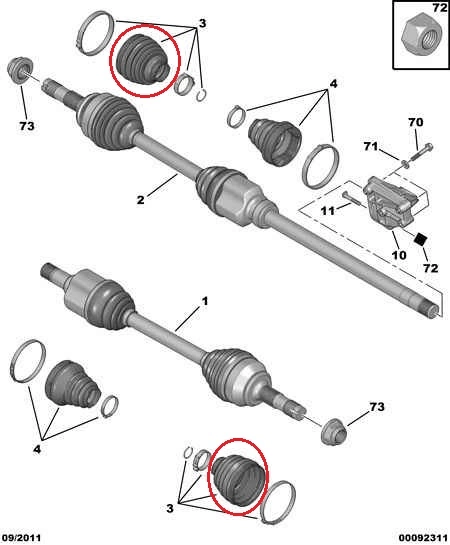 72

3

73

4

70

71

2

11

10

72

1

73

4

3

09/2011

00092311