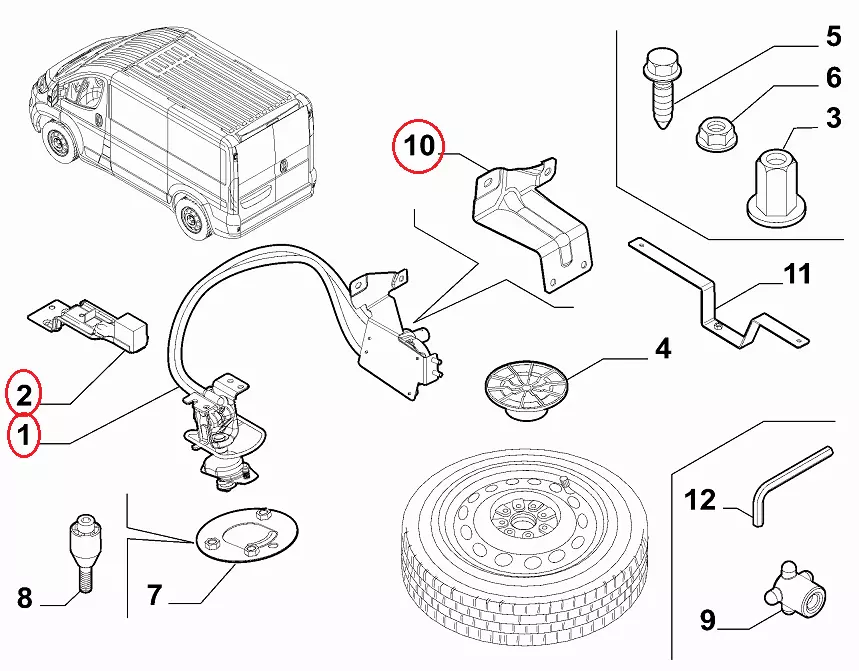 5
6
3
10
11
4
2
1
12
8
7
9